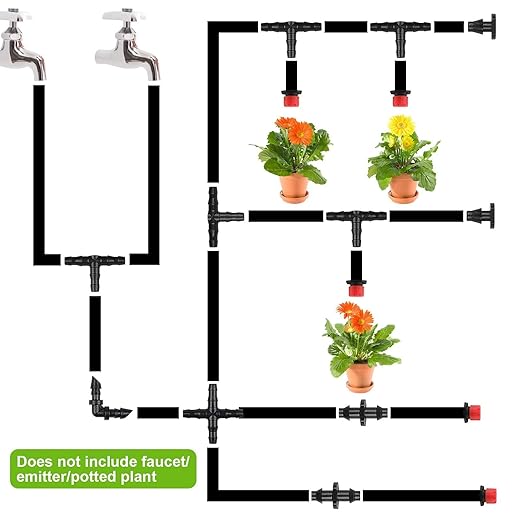 Does not include faucet/
emitter/potted plant