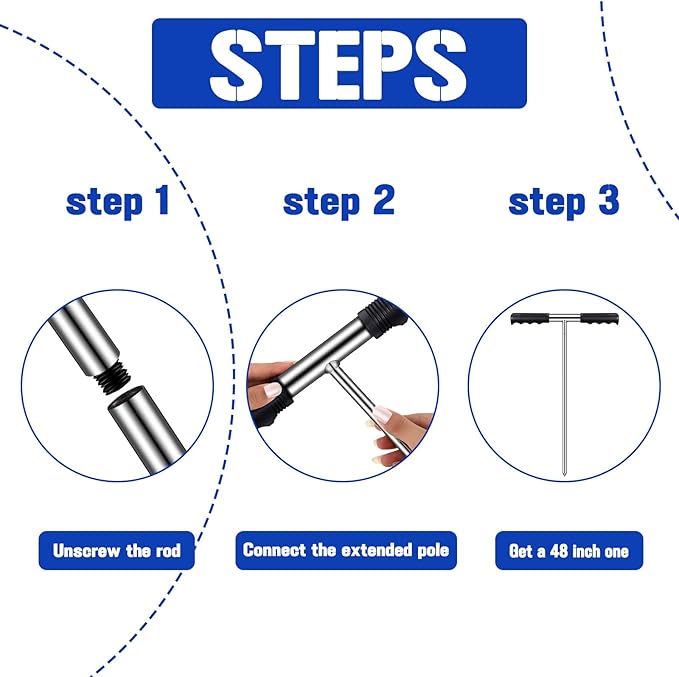 STEPS

step 1

step 2

step 3

Unscrew the rod

Connect the extended pole

Get a 48 inch one