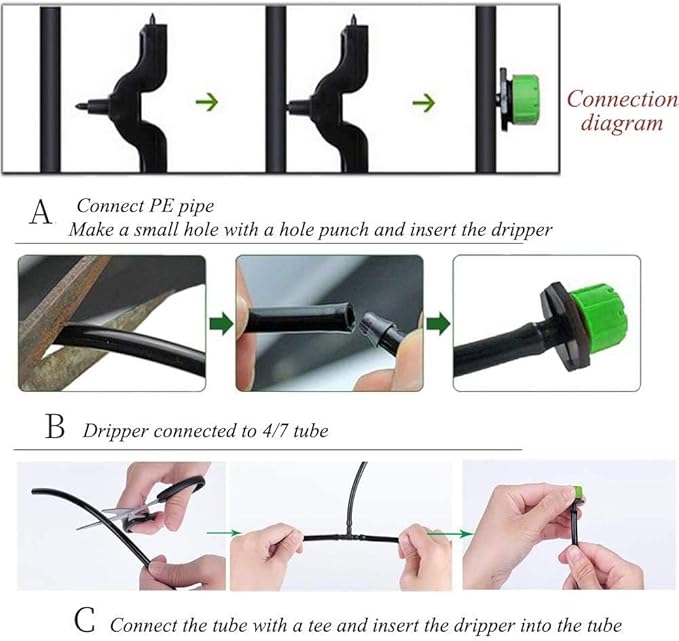 Connection diagram

A Connect PE pipe
Make a small hole with a hole punch and insert the dripper

B Dripper connected to 4/7 tube

C Connect the tube with a tee and insert the dripper into the tube