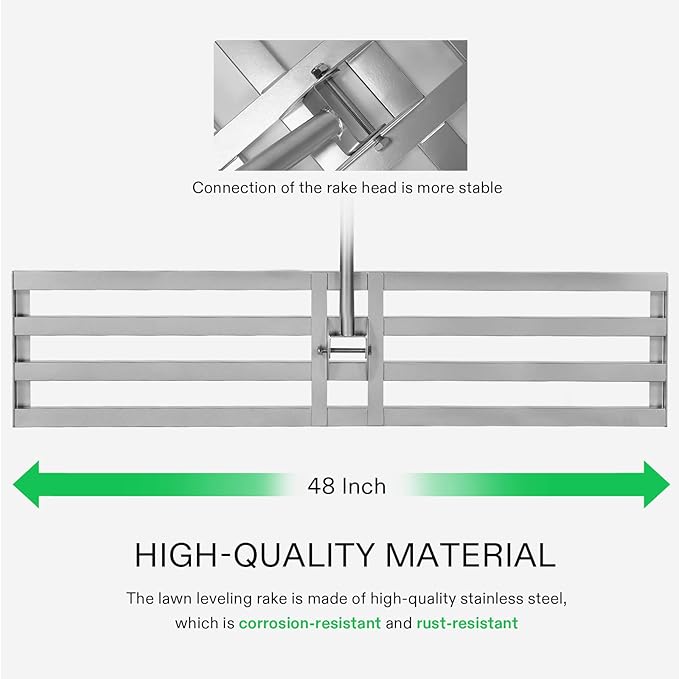 Connection of the rake head is more stable

48 Inch

HIGH-QUALITY MATERIAL

The lawn leveling rake is made of high-quality stainless steel, which is corrosion-resistant and rust-resistant