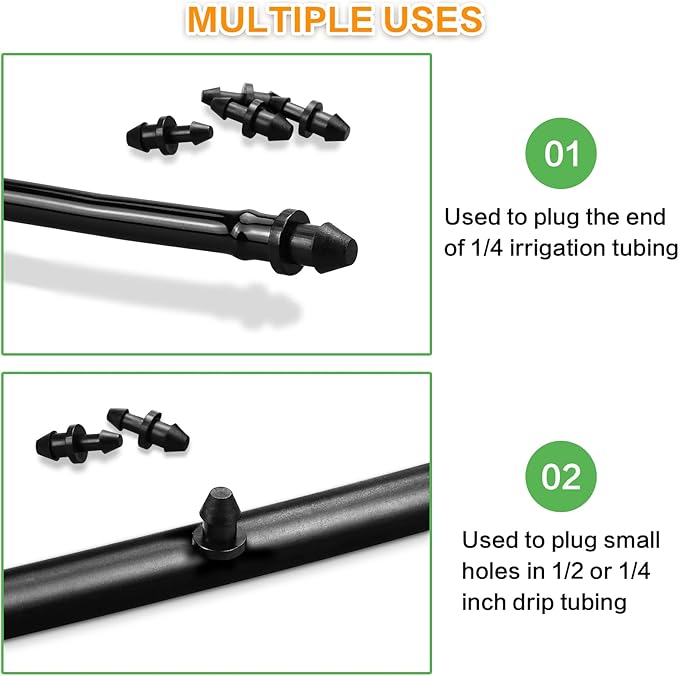 MULTIPLE USES

01

Used to plug the end of 1/4 irrigation tubing

02

Used to plug small holes in 1/2 or 1/4 inch drip tubing