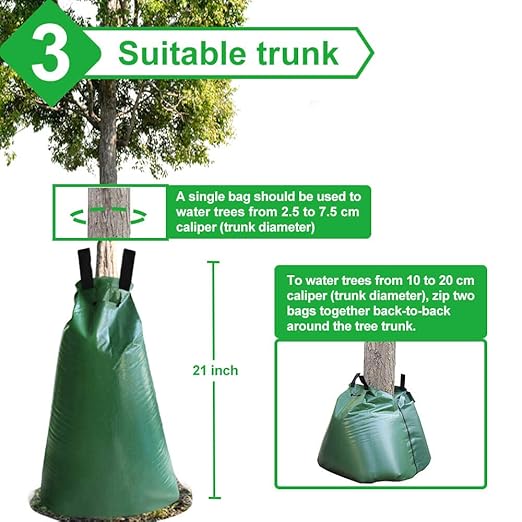 3 Suitable trunk

A single bag should be used to water trees from 2.5 to 7.5 cm caliper (trunk diameter)

21 inch

To water trees from 10 to 20 cm caliper (trunk diameter), zip two bags together back-to-back around the tree trunk.