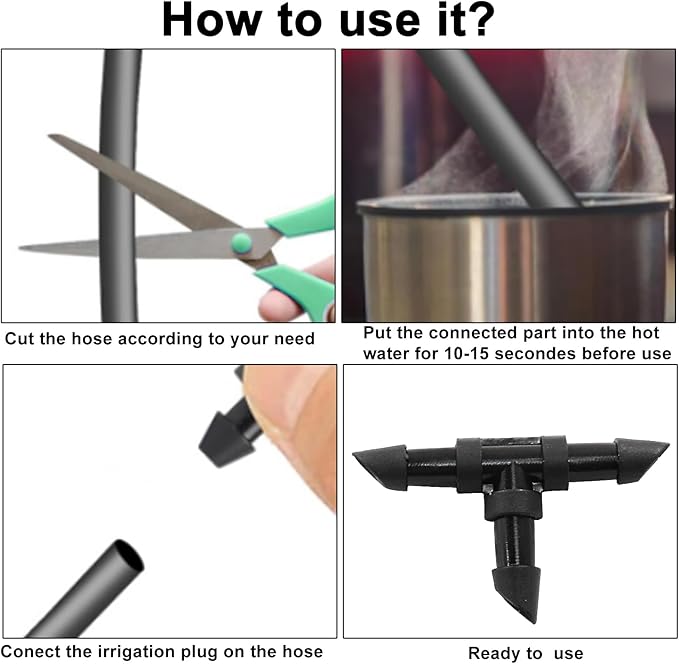 How to use it?

Cut the hose according to your need

Put the connected part into the hot water for 10-15 secondes before use

Conect the irrigation plug on the hose

Ready to use