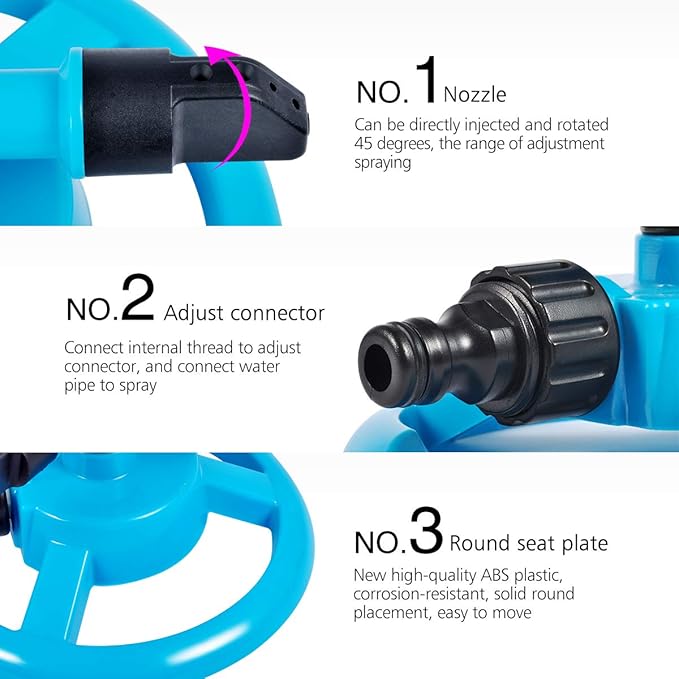 NO.1 Nozzle

Can be directly injected and rotated 45 degrees, the range of adjustment spraying

NO.2 Adjust connector

Connect internal thread to adjust connector, and connect water pipe to spray

NO.3 Round seat plate

New high-quality ABS plastic, corrosion-resistant, solid round placement, easy to move