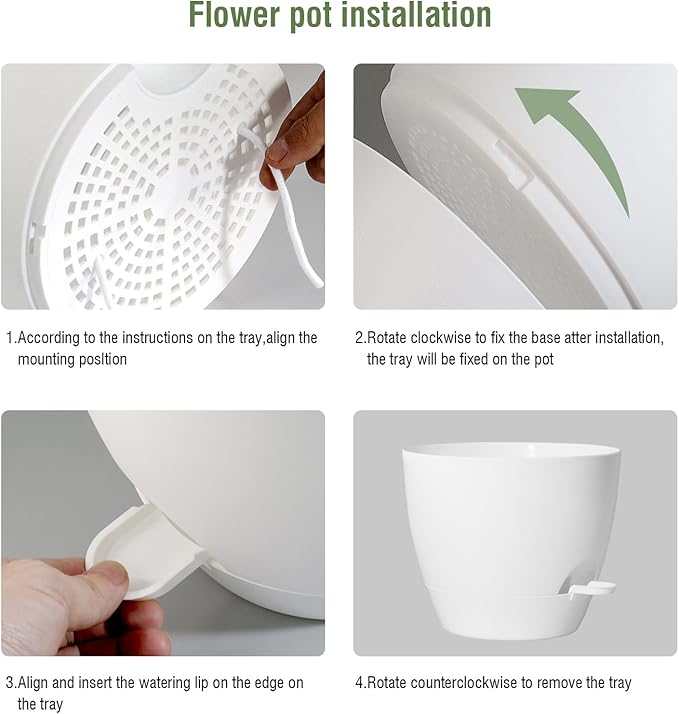 Flower pot installation

1.According to the instructions on the tray,align the mounting posltion

2.Rotate clockwise to fix the base atter installation, the tray will be fixed on the pot

3.Align and insert the watering lip on the edge on the tray

4.Rotate counterclockwise to remove the tray