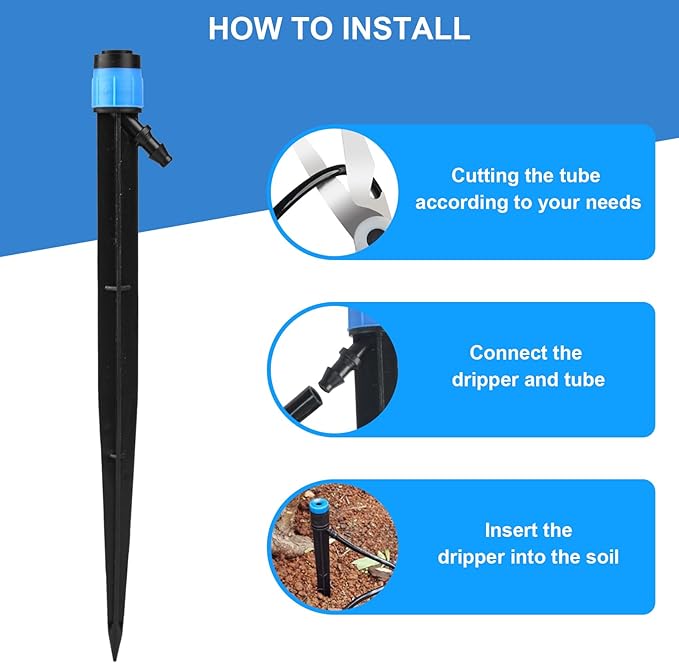 HOW TO INSTALL

Cutting the tube according to your needs

Connect the dripper and tube

Insert the dripper into the soil