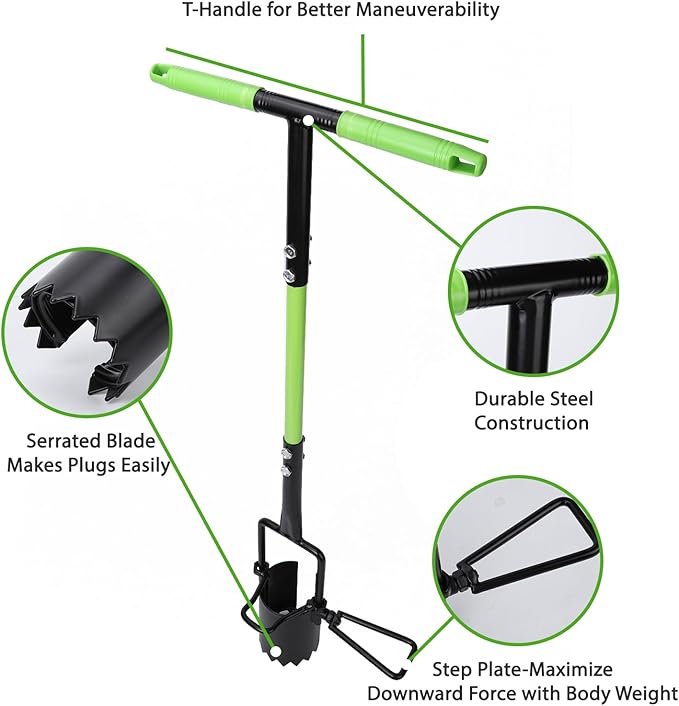 T-Handle for Better Maneuverability

Durable Steel Construction

Serrated Blade Makes Plugs Easily

Step Plate-Maximize Downward Force with Body Weight