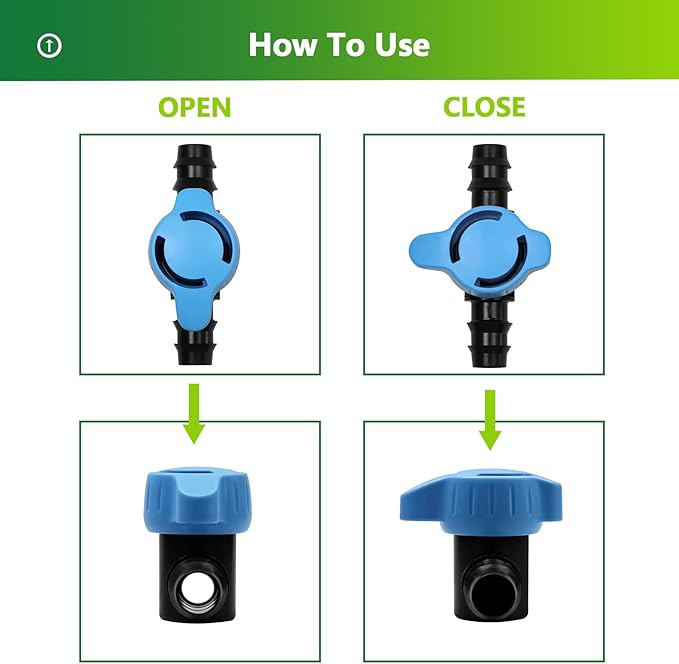 How To Use

OPEN

CLOSE