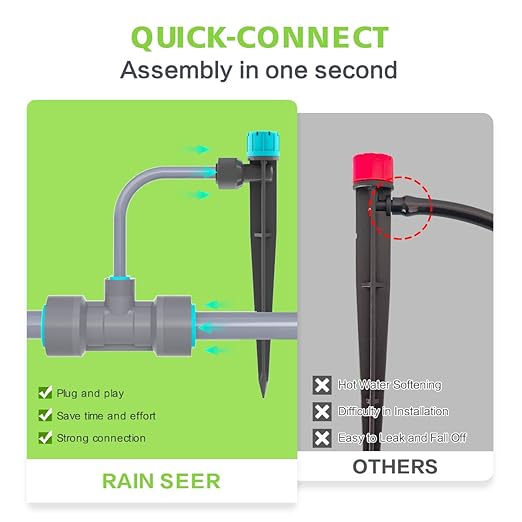 QUICK-CONNECT
Assembly in one second

Plug and play
Save time and effort
Strong connection

RAIN SEER

Hot Water Softening
Difficulty in Installation
Easy to Leak and Fall Off

OTHERS