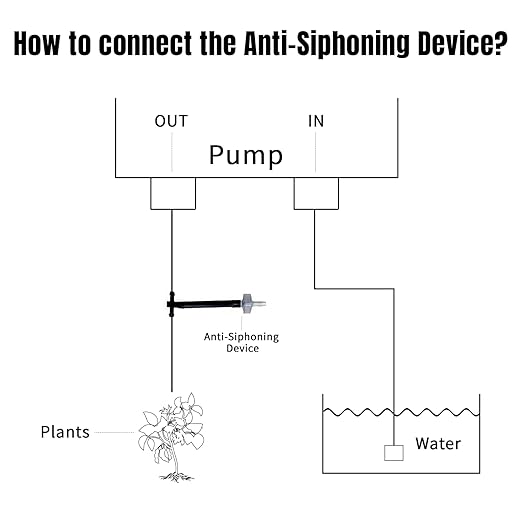 How to connect the Anti-Siphoning Device?

OUT

IN

Pump

Anti-Siphoning Device

Plants

Water