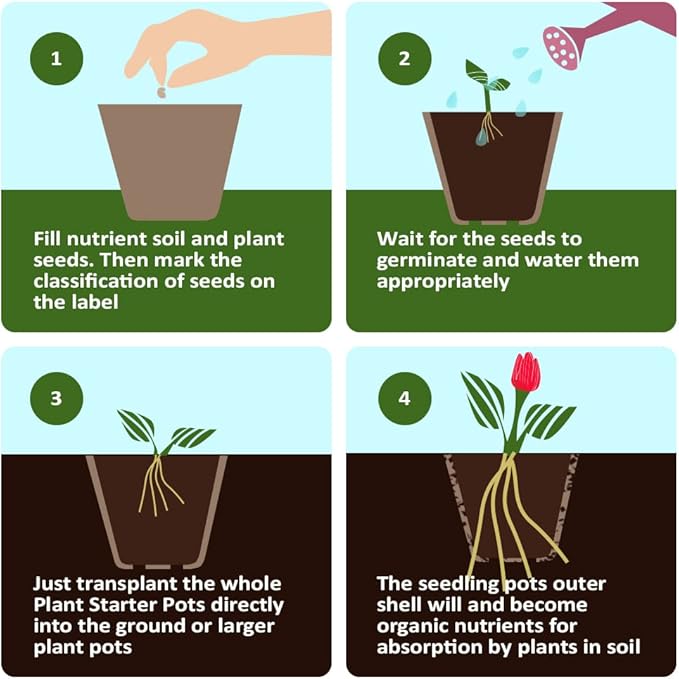 1

Fill nutrient soil and plant seeds. Then mark the classification of seeds on the label

2

Wait for the seeds to germinate and water them appropriately

3

Just transplant the whole Plant Starter Pots directly into the ground or larger plant pots

4

The seedling pots outer shell will and become organic nutrients for absorption by plants in soil