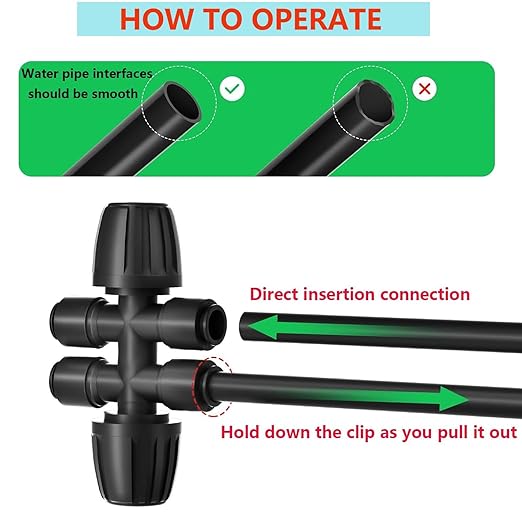 HOW TO OPERATE

Water pipe interfaces should be smooth

Direct insertion connection

Hold down the clip as you pull it out