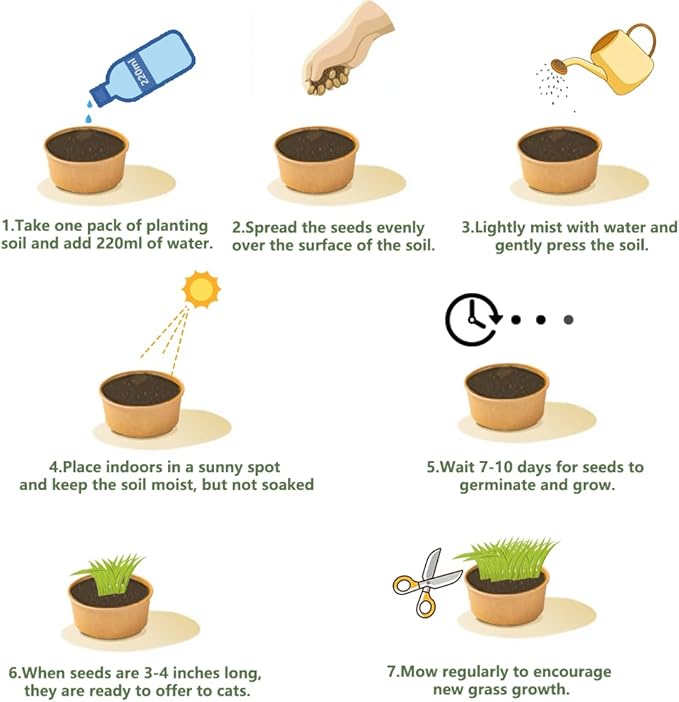 220ml

1.Take one pack of planting soil and add 220ml of water.

2.Spread the seeds evenly over the surface of the soil.

3.Lightly mist with water and gently press the soil.

4.Place indoors in a sunny spot and keep the soil moist, but not soaked

5.Wait 7-10 days for seeds to germinate and grow.

6.When seeds are 3-4 inches long, they are ready to offer to cats.

7.Mow regularly to encourage new grass growth.