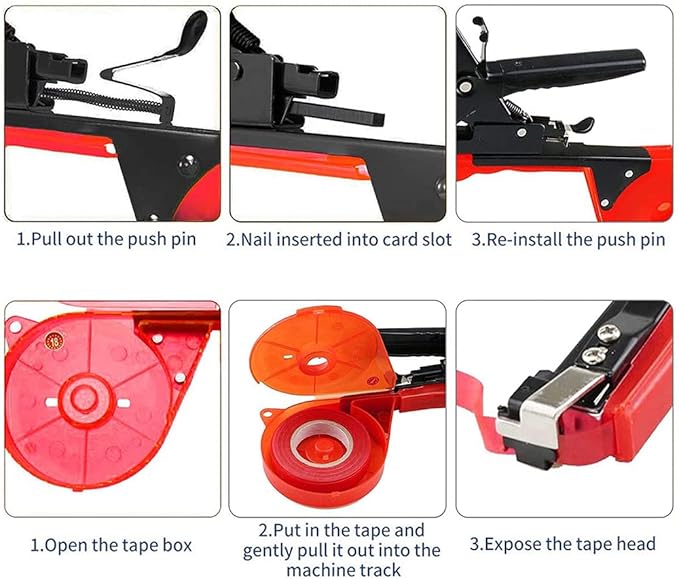 1.Pull out the push pin

2.Nail inserted into card slot

3.Re-install the push pin

1.Open the tape box

2.Put in the tape and gently pull it out into the machine track

3.Expose the tape head