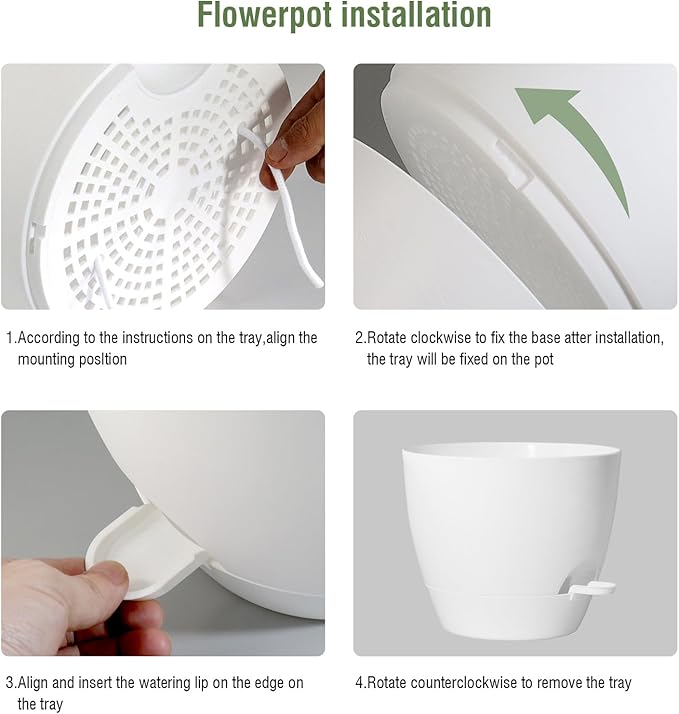 Flowerpot installation

1.According to the instructions on the tray,align the mounting posltion

2.Rotate clockwise to fix the base atter installation, the tray will be fixed on the pot

3.Align and insert the watering lip on the edge on the tray

4.Rotate counterclockwise to remove the tray