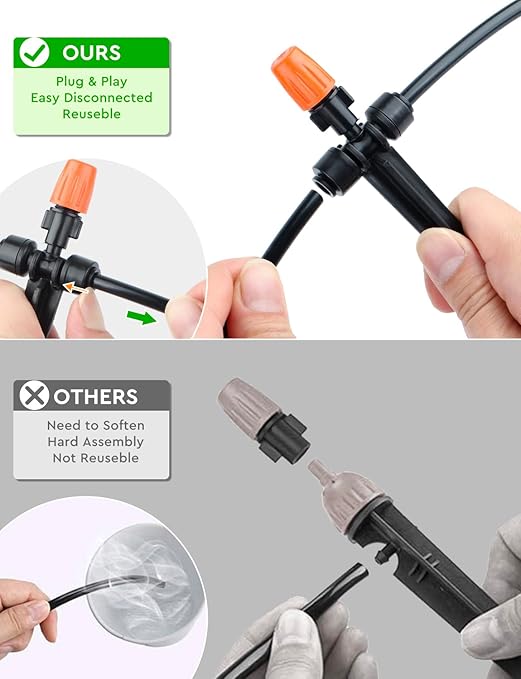 OURS

Plug & Play
Easy Disconnected
Reuseble

OTHERS

Need to Soften
Hard Assembly
Not Reuseble