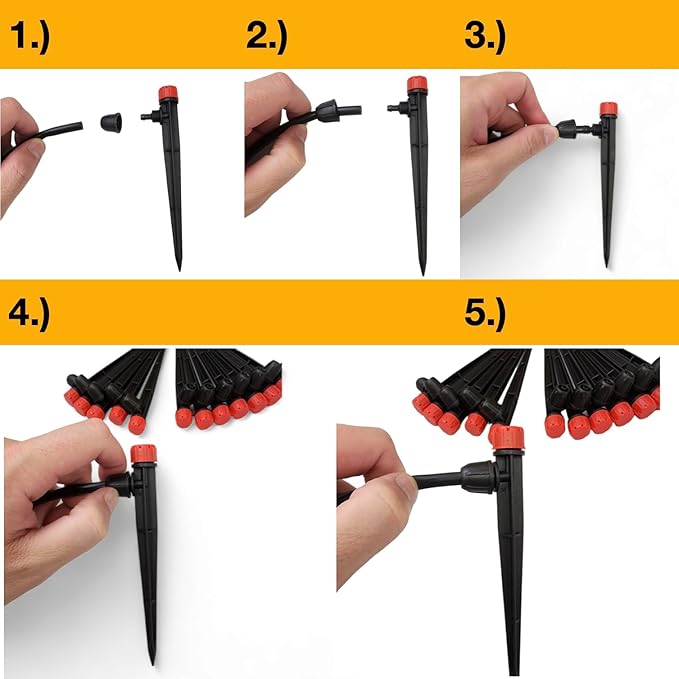 1.)

2.)

3.)

4.)

5.)