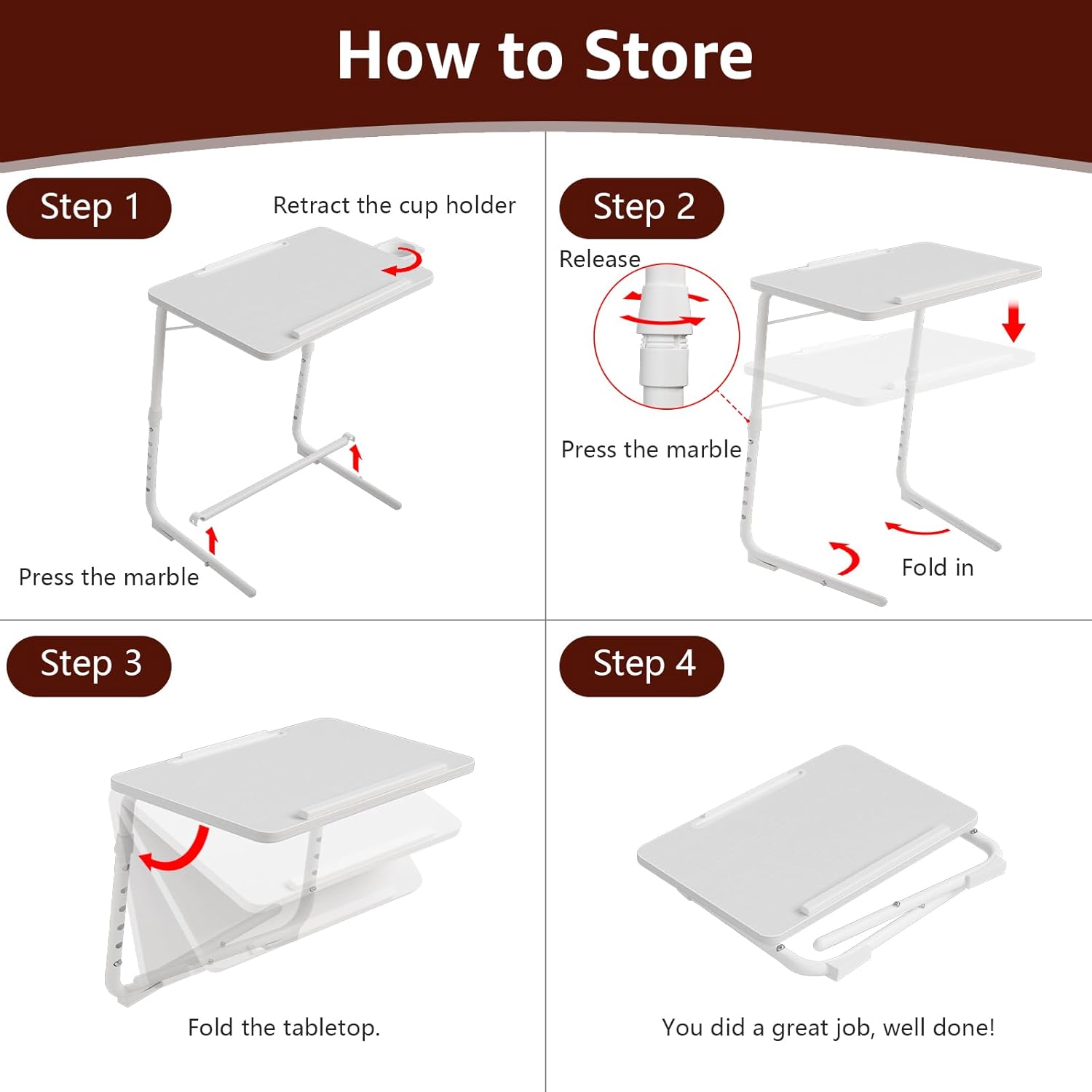 How to Store

Step 1

Retract the cup holder

Press the marble

Step 2

Release

Press the marble

Fold in

Step 3

Fold the tabletop.

Step 4

You did a great job, well done!