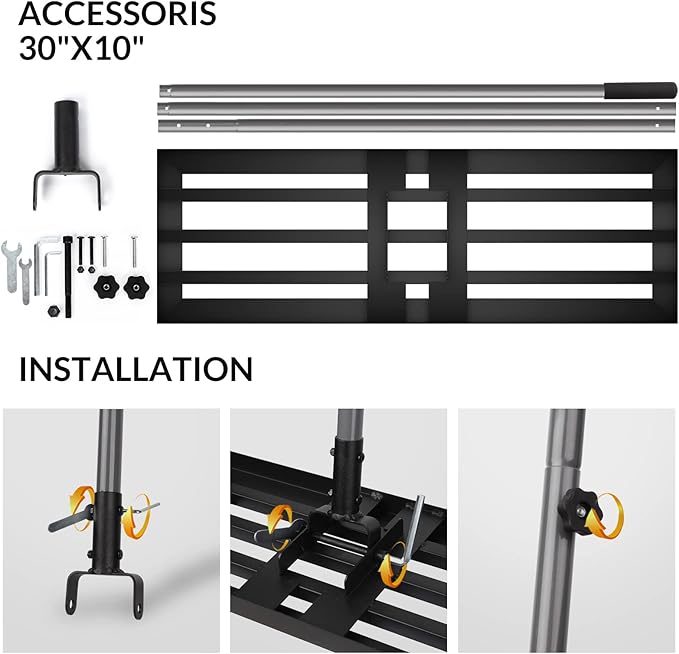 ACCESSORIS
30"X10"

INSTALLATION