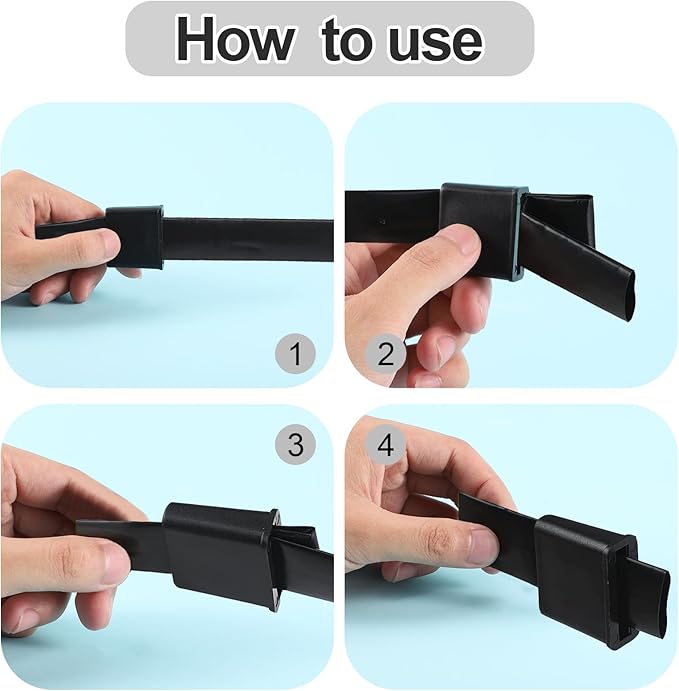 How to use

1

2

3

4