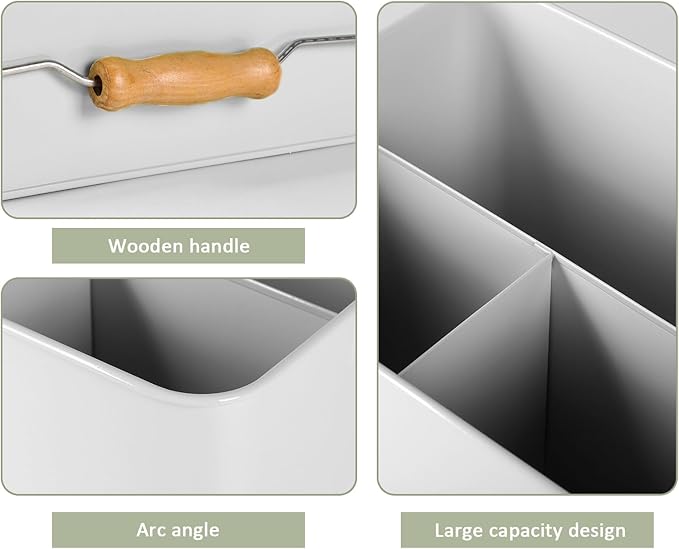 Wooden handle

Arc angle

Large capacity design