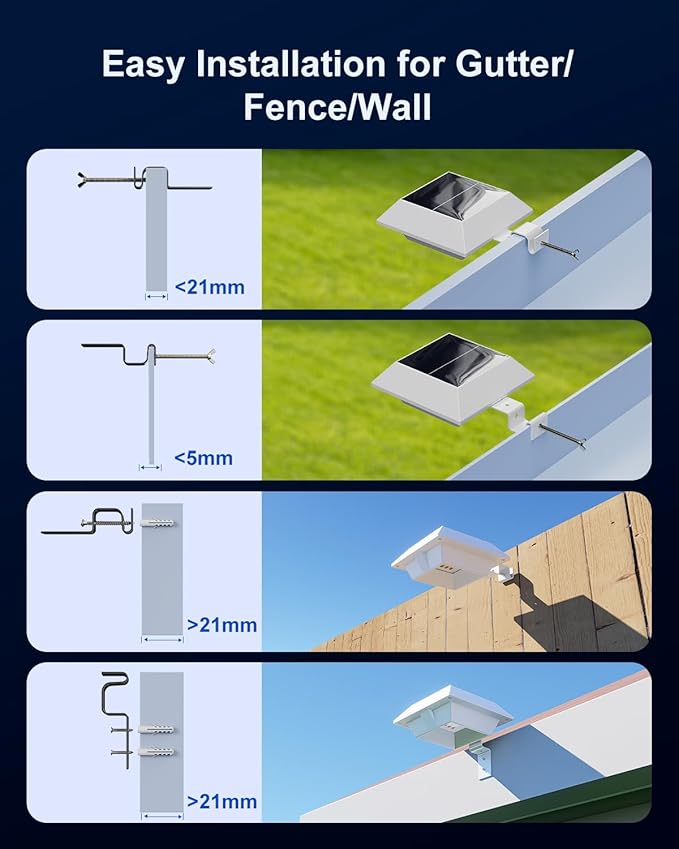 Easy Installation for Gutter/ Fence/Wall

<21mm

<5mm

>21mm

>21mm