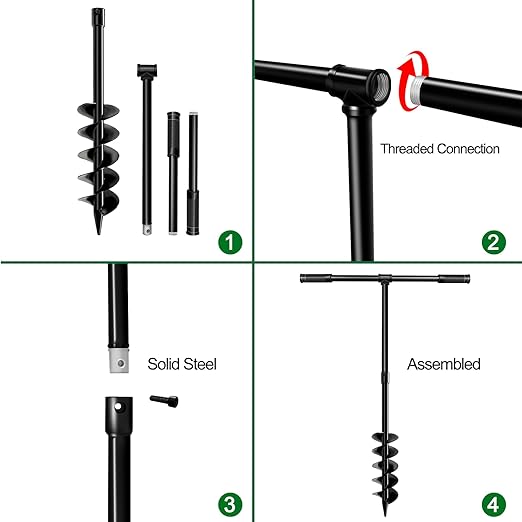 1

Threaded Connection

2

Solid Steel

3

Assembled

4