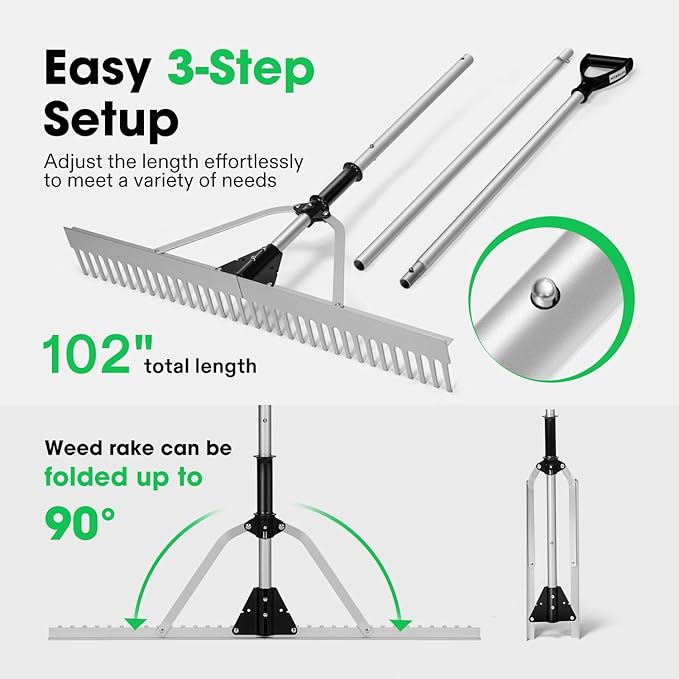 Easy 3-Step Setup

Adjust the length effortlessly to meet a variety of needs

102" total length

Weed rake can be folded up to 90°