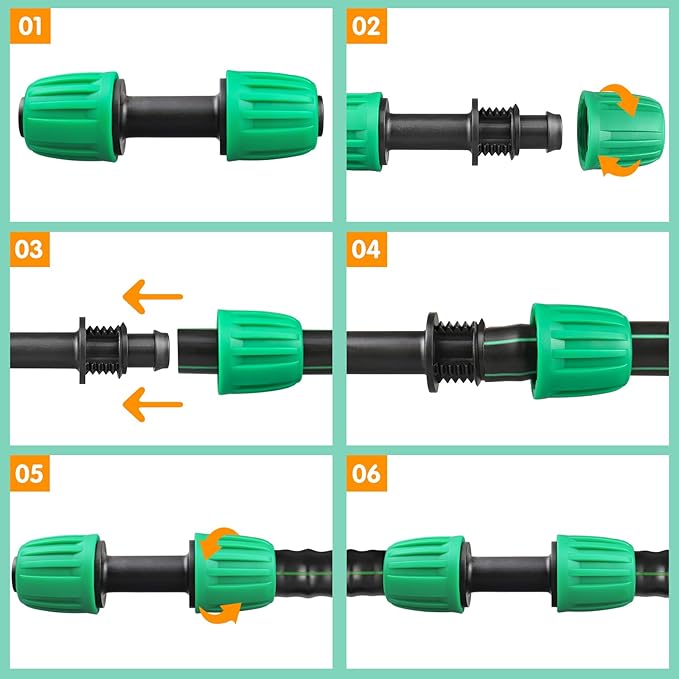 01

02

03

04

05

06