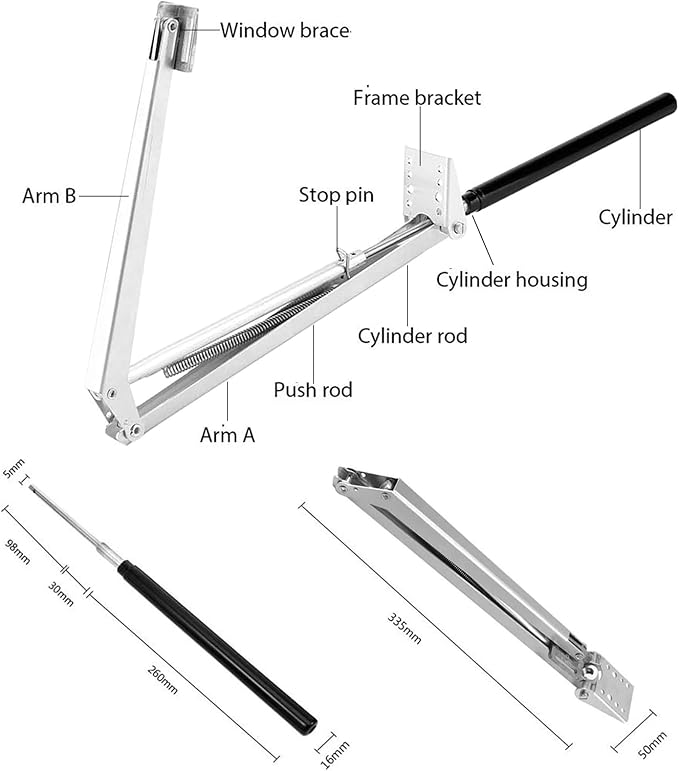 Window brace

Frame bracket

Arm B

Stop pin

Cylinder

Cylinder housing

Cylinder rod

Push rod

Arm A

5mm

98mm

30mm

260mm

16mm

335mm

50mm