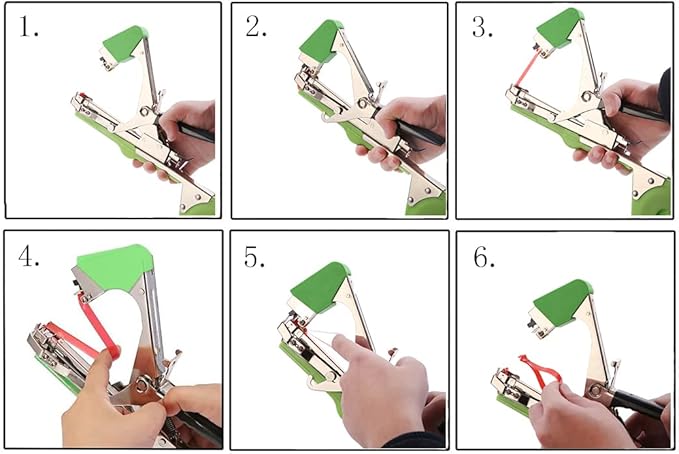 1.

2.

3.

4.

5.

6.