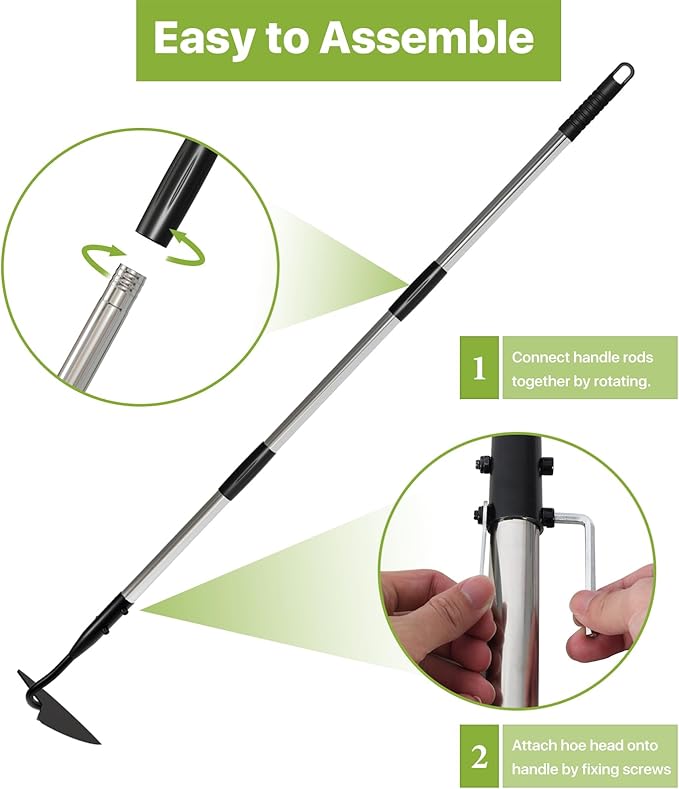 Easy to Assemble

1 Connect handle rods together by rotating.

2 Attach hoe head onto handle by fixing screws