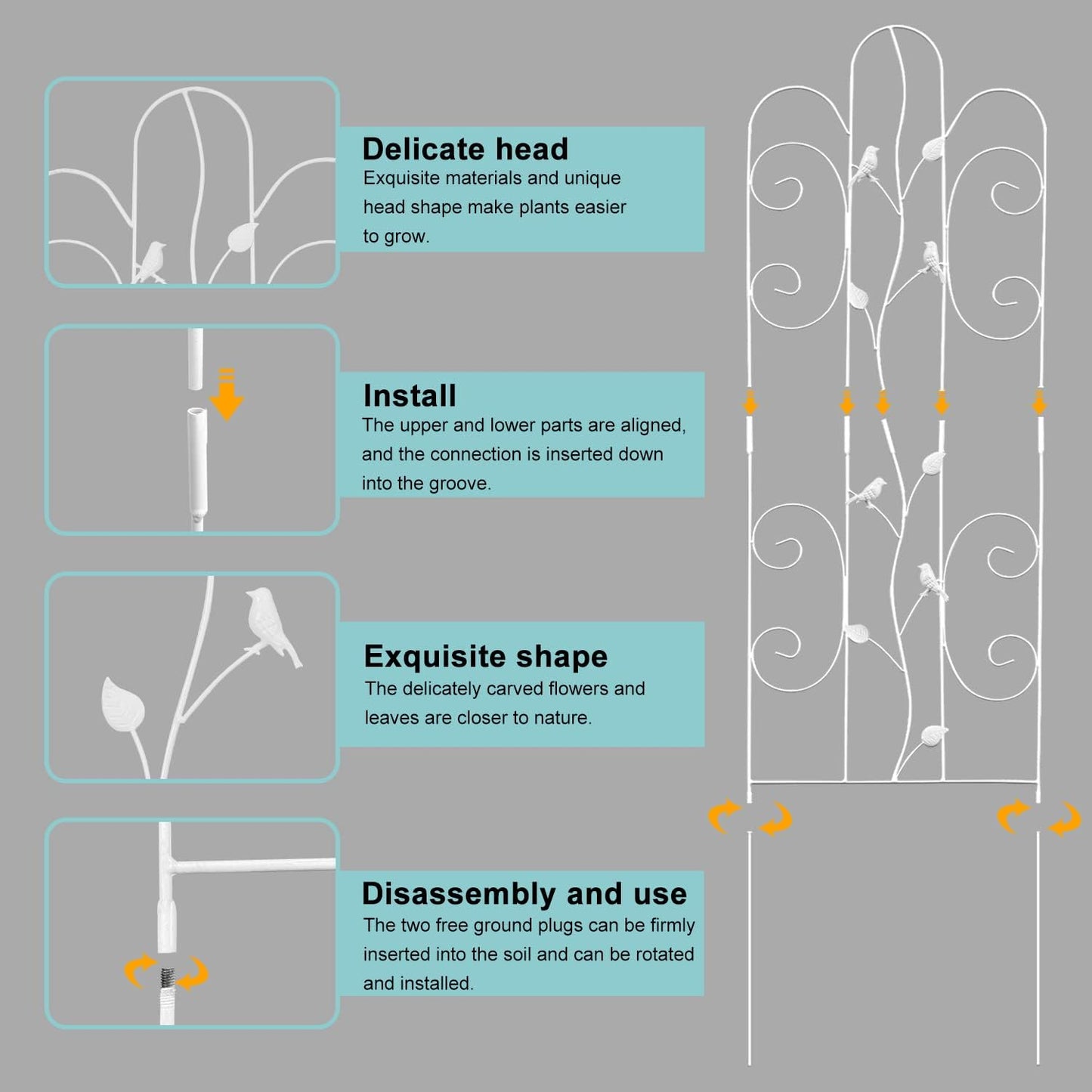 Delicate head
Exquisite materials and unique head shape make plants easier to grow.

Install
The upper and lower parts are aligned, and the connection is inserted down into the groove.

Exquisite shape
The delicately carved flowers and leaves are closer to nature.

Disassembly and use
The two free ground plugs can be firmly inserted into the soil and can be rotated and installed.