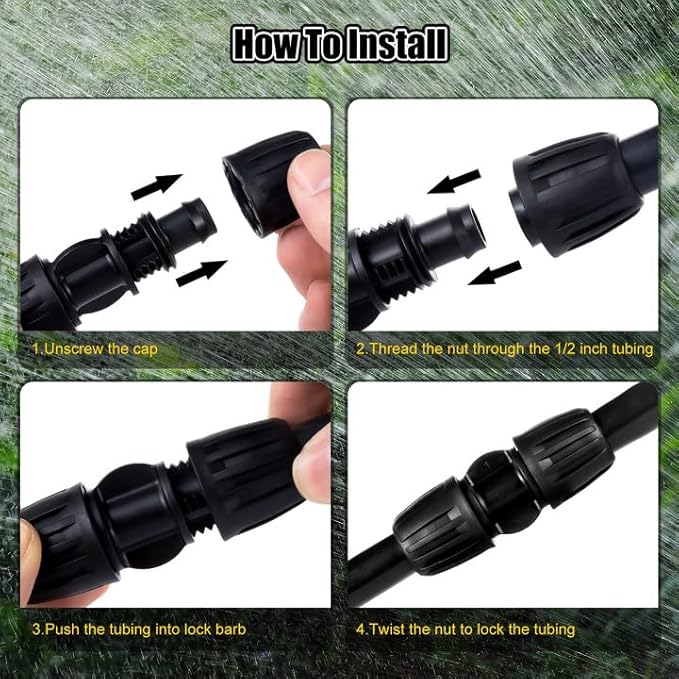 How To Install

1.Unscrew the cap

2.Thread the nut through the 1/2 inch tubing

3.Push the tubing into lock barb

4.Twist the nut to lock the tubing