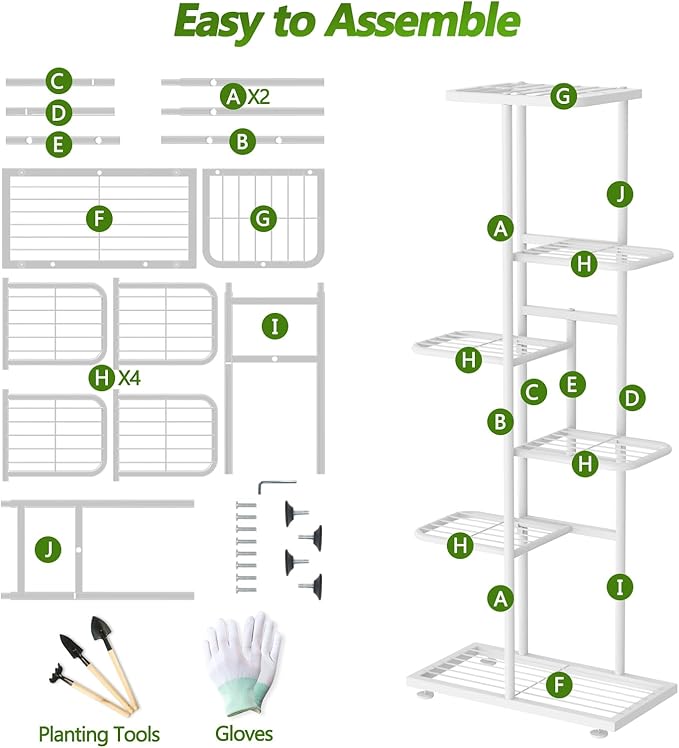 Easy to Assemble

C
D
E
A X2
B
F
G
H X4
I
J

Planting Tools
Gloves

G
J
A
H
H
C
E
D
B
H
H
A
I
F