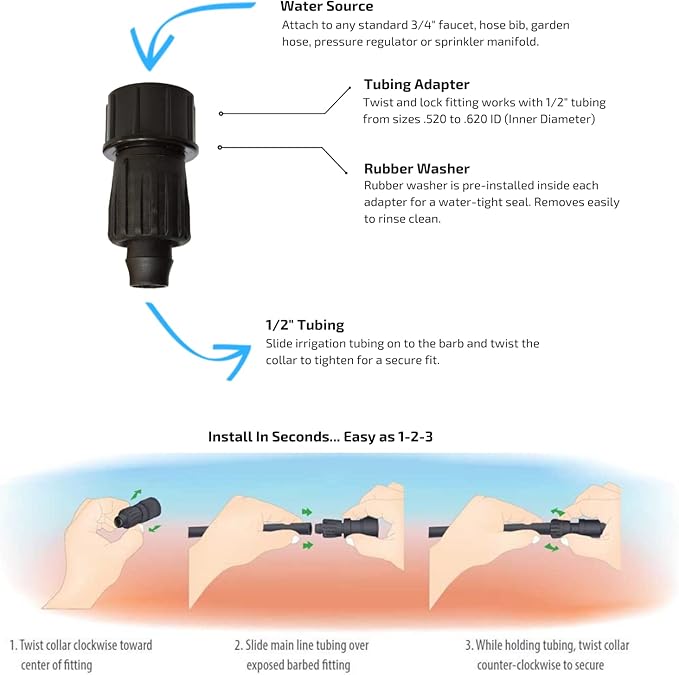 Water Source
Attach to any standard 3/4" faucet, hose bib, garden hose, pressure regulator or sprinkler manifold.

Tubing Adapter
Twist and lock fitting works with 1/2" tubing from sizes .520 to .620 ID (Inner Diameter)

Rubber Washer
Rubber washer is pre-installed inside each adapter for a water-tight seal. Removes easily to rinse clean.

1/2" Tubing
Slide irrigation tubing on to the barb and twist the collar to tighten for a secure fit.

Install In Seconds... Easy as 1-2-3

1. Twist collar clockwise toward center of fitting

2. Slide main line tubing over exposed barbed fitting

3. While holding tubing, twist collar counter-clockwise to secure