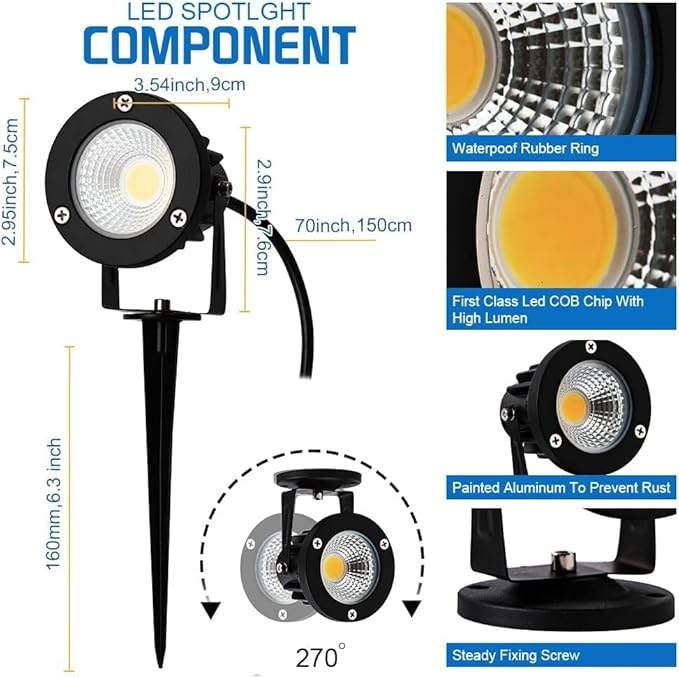 LED SPOTLGHT
COMPONENT

3.54inch,9cm

2.95inch,7.5cm

2.9inch,7.6cm

70inch,150cm

160mm,6.3 inch

270°

Waterpoof Rubber Ring

First Class Led COB Chip With High Lumen

Painted Aluminum To Prevent Rust

Steady Fixing Screw