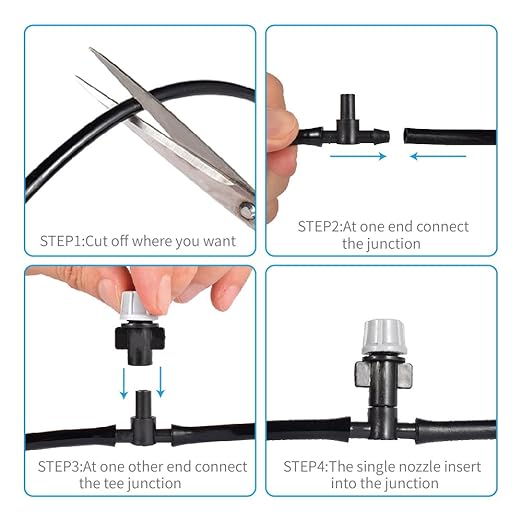 STEP1:Cut off where you want

STEP2:At one end connect the junction

STEP3:At one other end connect the tee junction

STEP4:The single nozzle insert into the junction