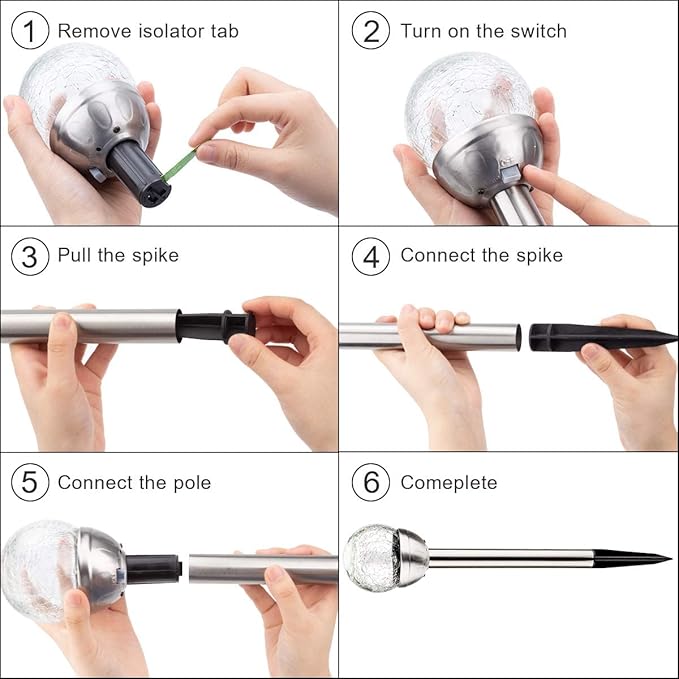 1 Remove isolator tab

2 Turn on the switch

3 Pull the spike

4 Connect the spike

5 Connect the pole

6 Comeplete