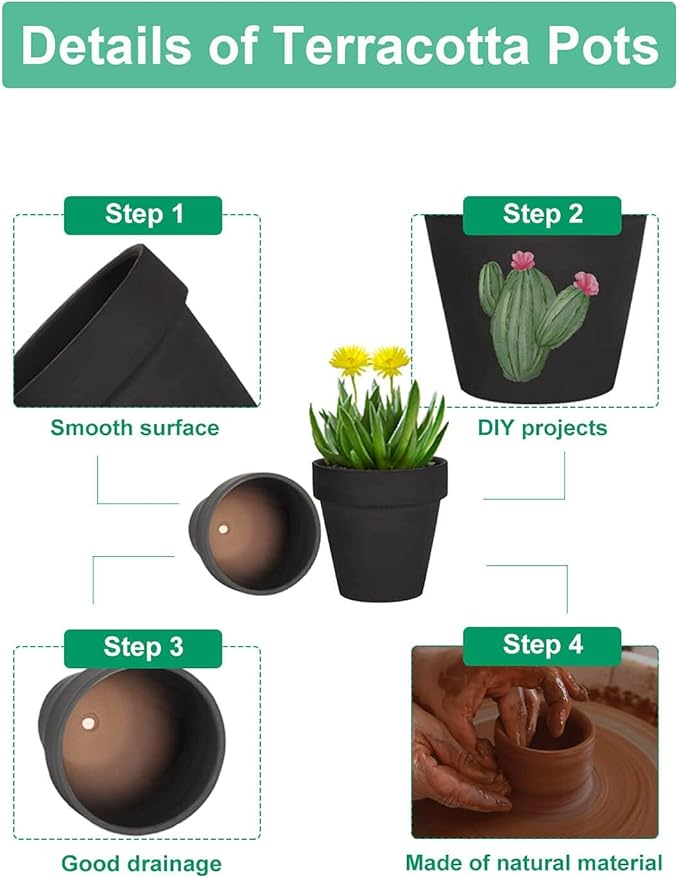 Details of Terracotta Pots

Step 1

Smooth surface

Step 2

DIY projects

Step 3

Good drainage

Step 4

Made of natural material