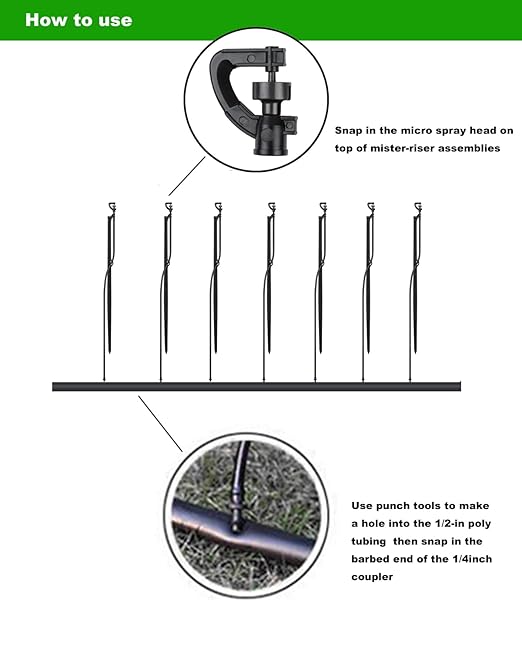 How to use

Snap in the micro spray head on top of mister-riser assemblies

Use punch tools to make a hole into the 1/2-in poly tubing then snap in the barbed end of the 1/4inch coupler