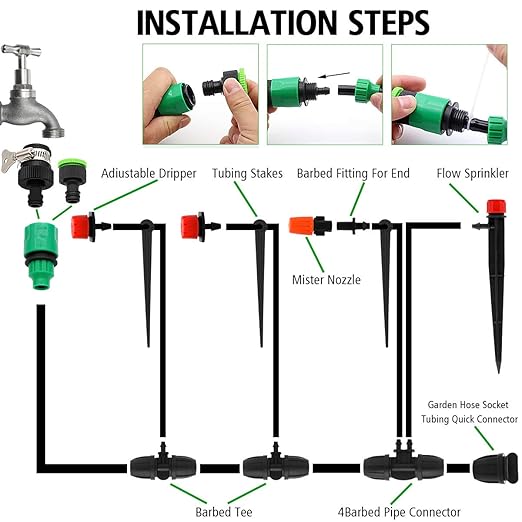 INSTALLATION STEPS

Adiustable Dripper

Tubing Stakes

Barbed Fitting For End

Flow Sprinkler

Mister Nozzle

Garden Hose Socket Tubing Quick Connector

Barbed Tee

4Barbed Pipe Connector