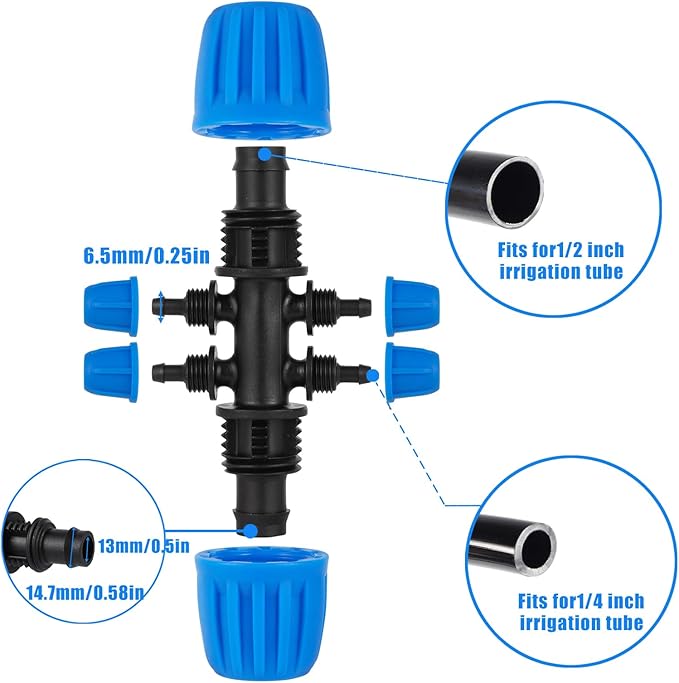 6.5mm/0.25in

Fits for1/2 inch irrigation tube

13mm/0.5in

14.7mm/0.58in

Fits for1/4 inch irrigation tube