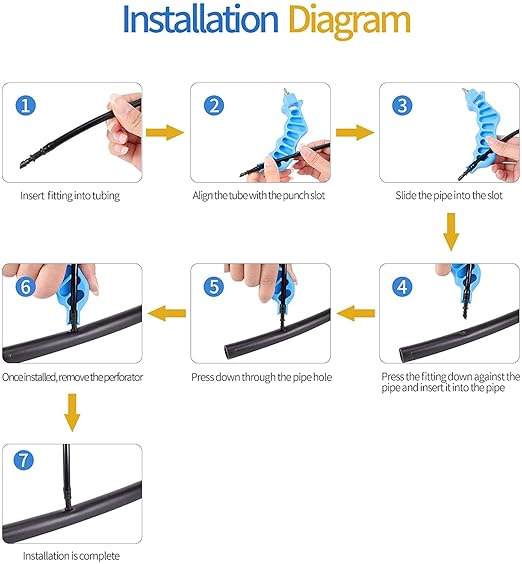 Installation Diagram

1
Insert fitting into tubing

2
Align the tube with the punch slot

3
Slide the pipe into the slot

4
Press the fitting down against the pipe and insert it into the pipe

5
Press down through the pipe hole

6
Once installed, remove the perforator

7
Installation is complete