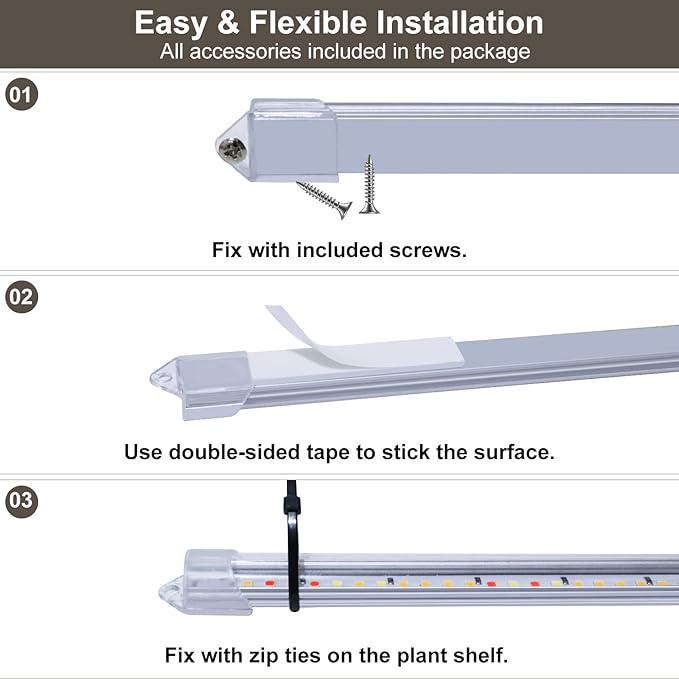 Easy & Flexible Installation
All accessories included in the package

01

Fix with included screws.

02

Use double-sided tape to stick the surface.

03

Fix with zip ties on the plant shelf.