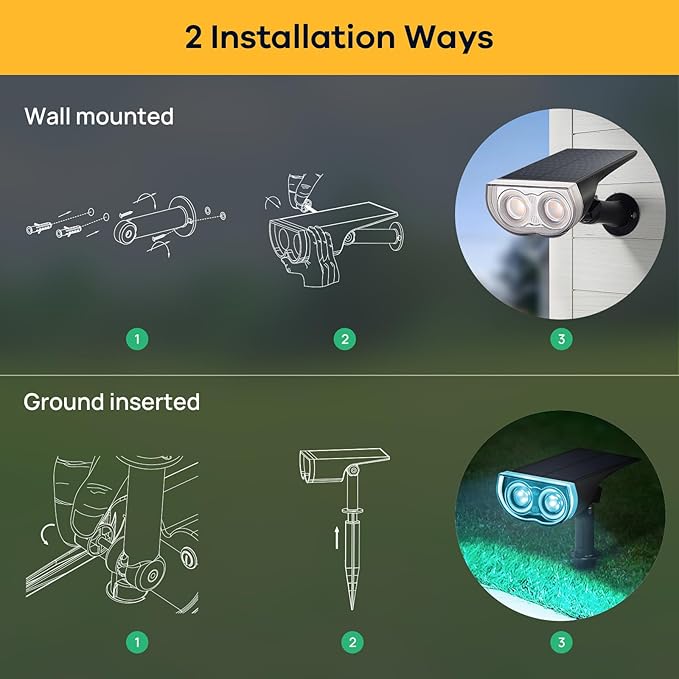 2 Installation Ways

Wall mounted

1

2

3

Ground inserted

1

2

3