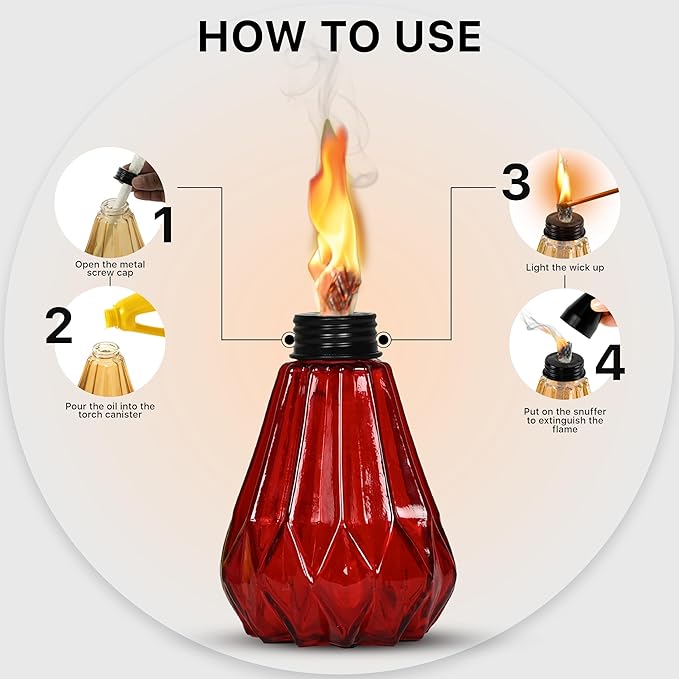 HOW TO USE

1
Open the metal screw cap

2
Pour the oil into the torch canister

3
Light the wick up

4
Put on the snuffer to extinguish the flame