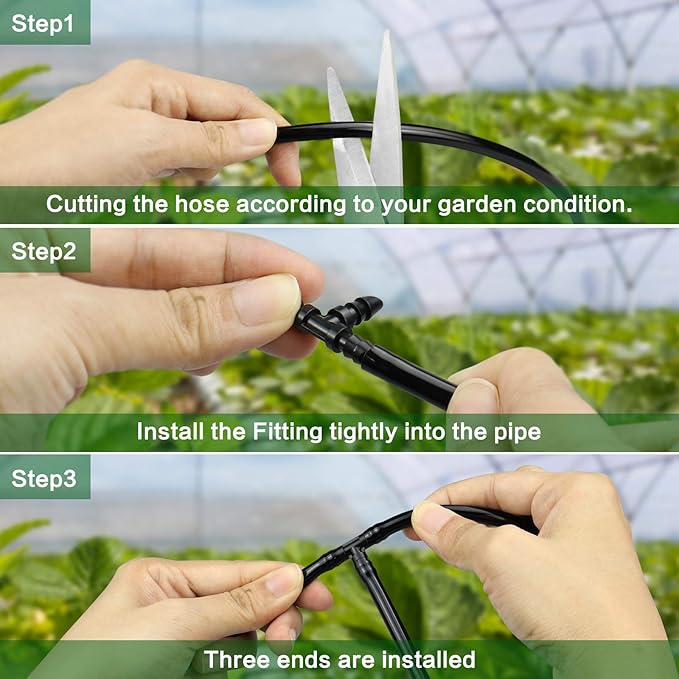 Step1

Cutting the hose according to your garden condition.

Step2

Install the Fitting tightly into the pipe

Step3

Three ends are installed