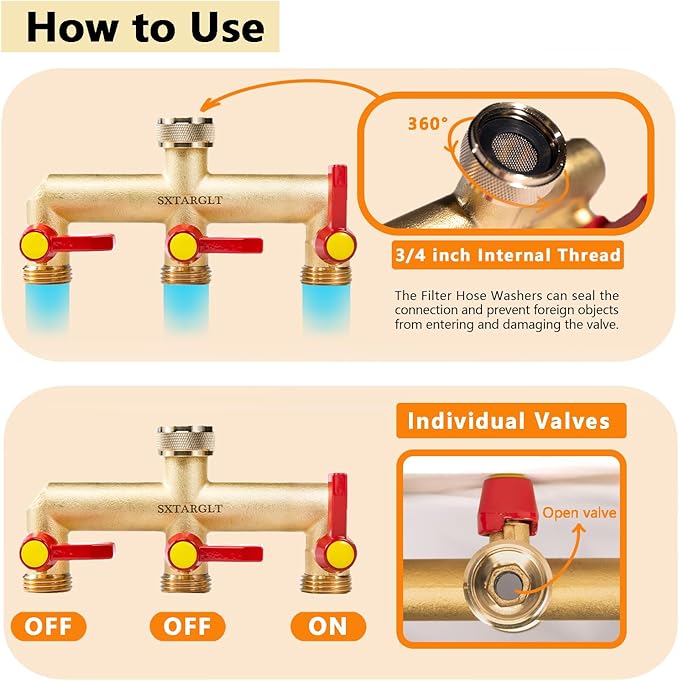 How to Use

SXTARGLT

360°

3/4 inch Internal Thread

The Filter Hose Washers can seal the connection and prevent foreign objects from entering and damaging the valve.

Individual Valves

SXTARGLT

Open valve

OFF

OFF

ON