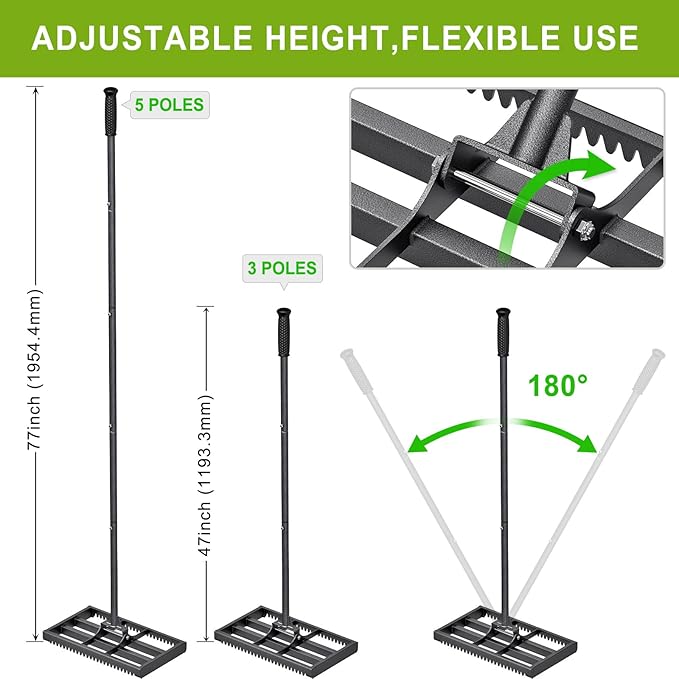 ADJUSTABLE HEIGHT,FLEXIBLE USE

5 POLES

77inch (1954.4mm)

3 POLES

47inch (1193.3mm)

180°